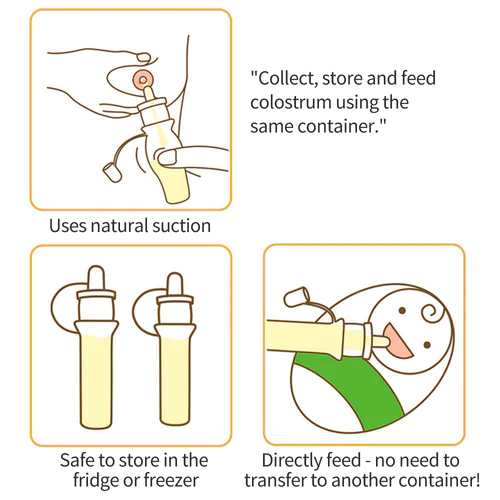 "Collect, store and feed colostrum using the same container."

Uses natural suction

Safe to store in the fridge or freezer

Directly feed - no need to transfer to another container!